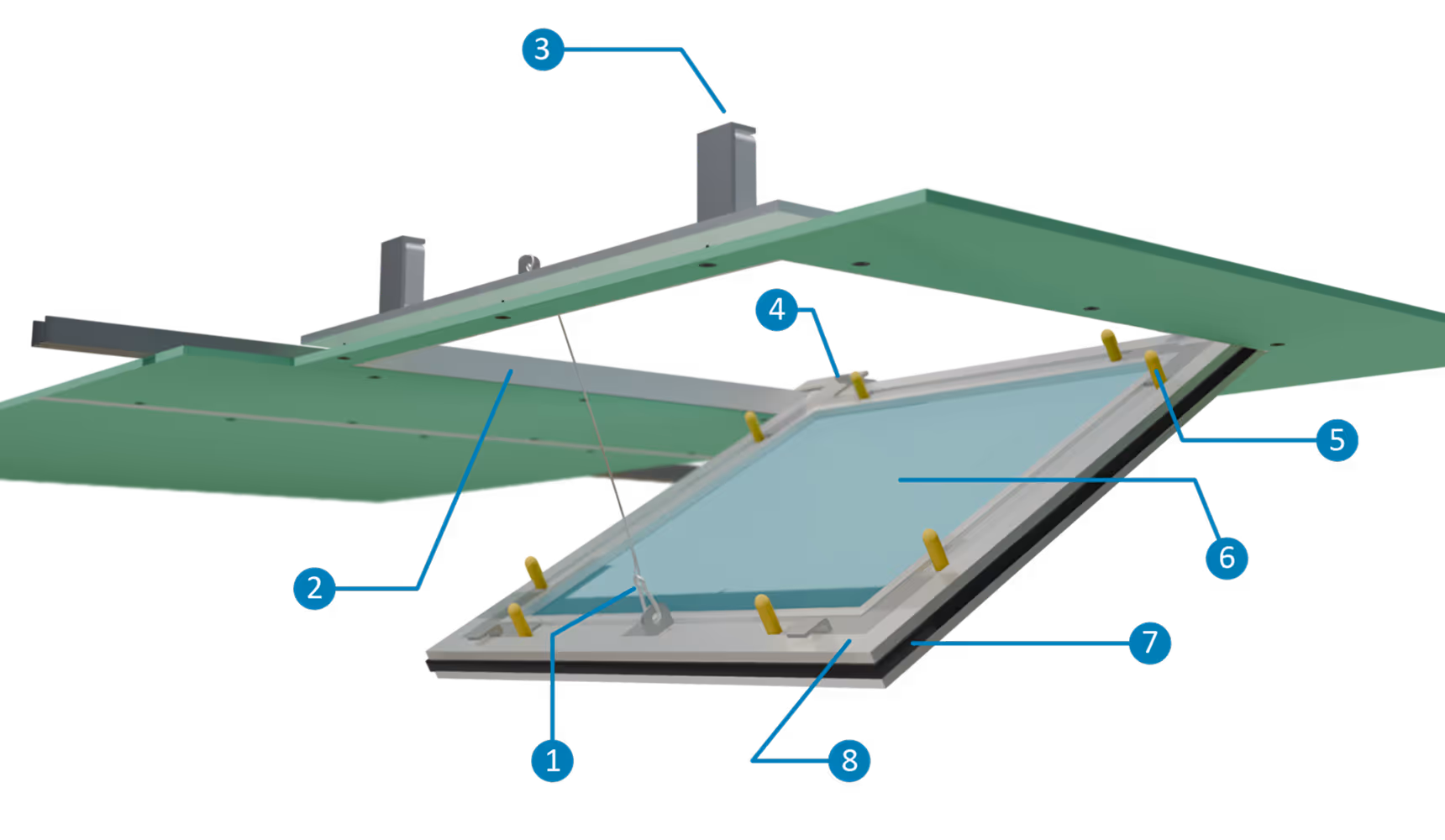 3
4
5
6
2
7
1
8